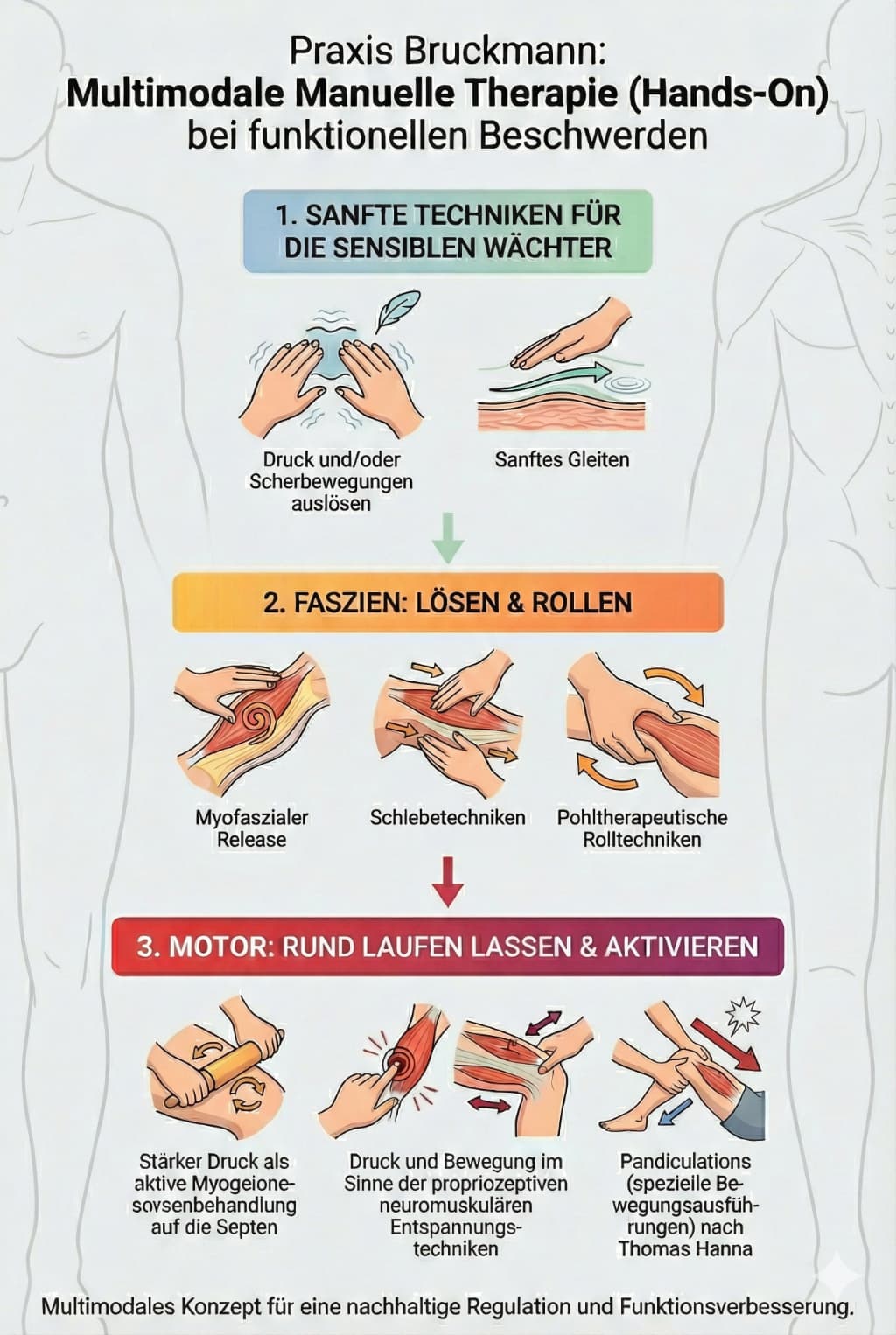 Praxis Bruckmann:
**Multimodale Manuelle Therapie (Hands-On)**
bei funktionellen Beschwerden

1. SANFTE TECHNIKEN FÜR DIE SENSIBLEN WÄCHTER

Druck und/oder Scherbewegungen auslösen

Sanftes Gleiten

2. FASZIEN: LÖSEN & ROLLEN

Myofaszialer Release

Schlebetechniken

Pohltherapeutische Rolltechniken

3. MOTOR: RUND LAUFEN LASSEN & AKTIVIEREN

Stärker Druck als aktive Myogeionesovsenbehandlung auf die Septen

Druck und Bewegung im Sinne der propriozeptiven neuromuskulären Entspannungstechniken

Pandiculations (spezielle Bewegungsausführungen) nach Thomas Hanna

Multimodales Konzept für eine nachhaltige Regulation und Funktionsverbesserung.